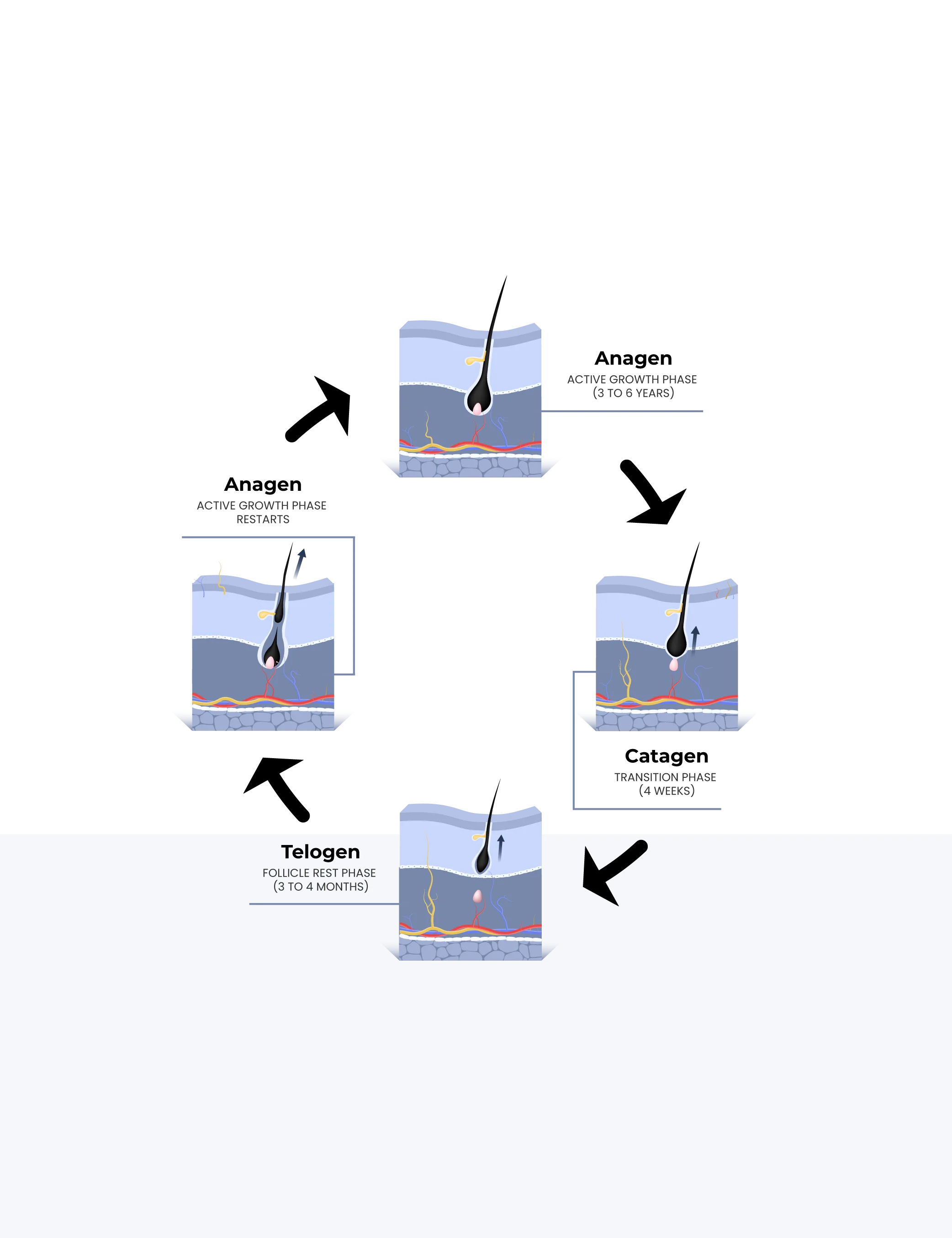 Anagen
ACTIVE GROWTH PHASE
(3 TO 6 YEARS)

Catagen
TRANSITION PHASE
(4 WEEKS)

Telogen
FOLLICLE REST PHASE
(3 TO 4 MONTHS)

Anagen
ACTIVE GROWTH PHASE
RESTARTS